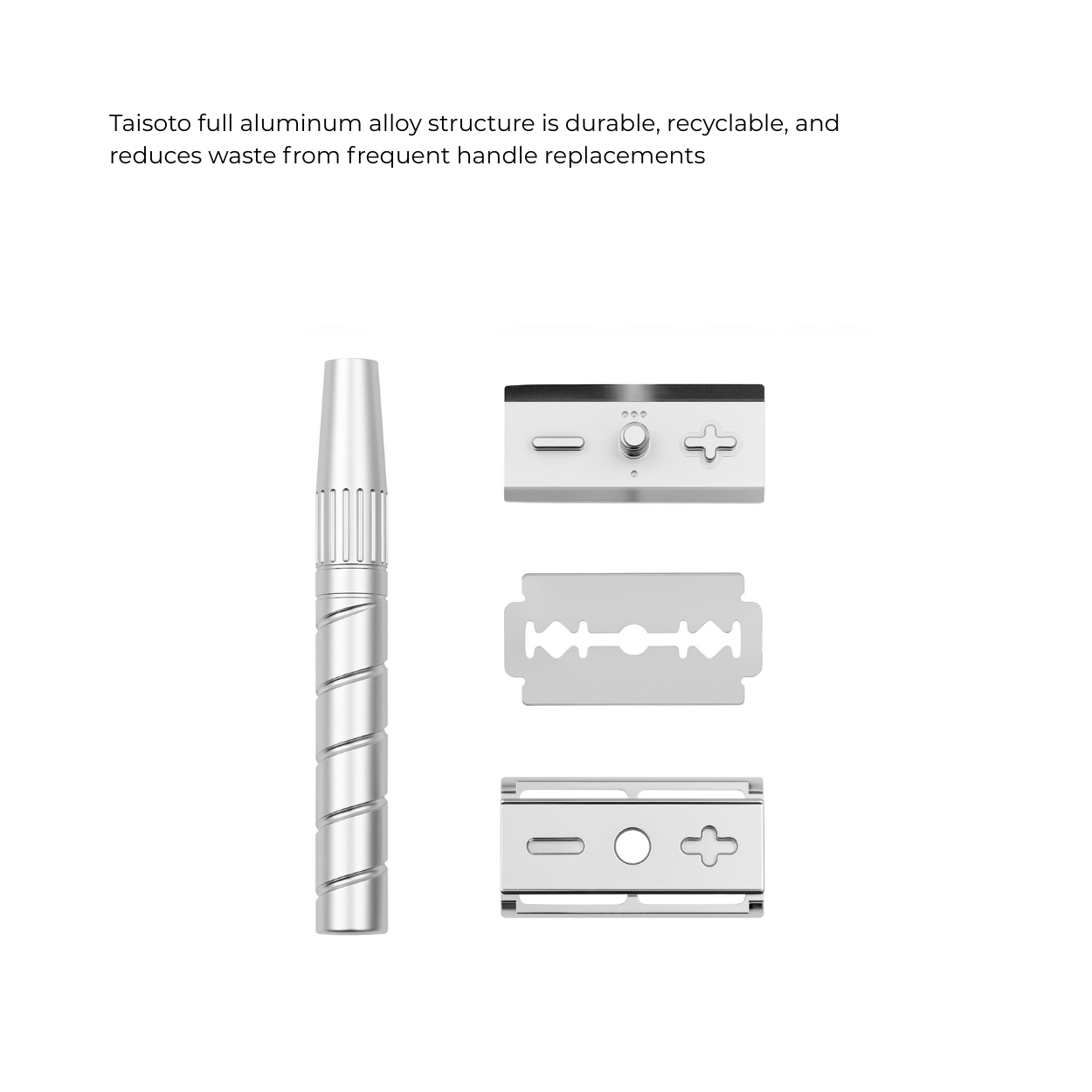 Taisoto full aluminum alloy structure is durable, recyclable, and reduces waste from frequent handle replacements